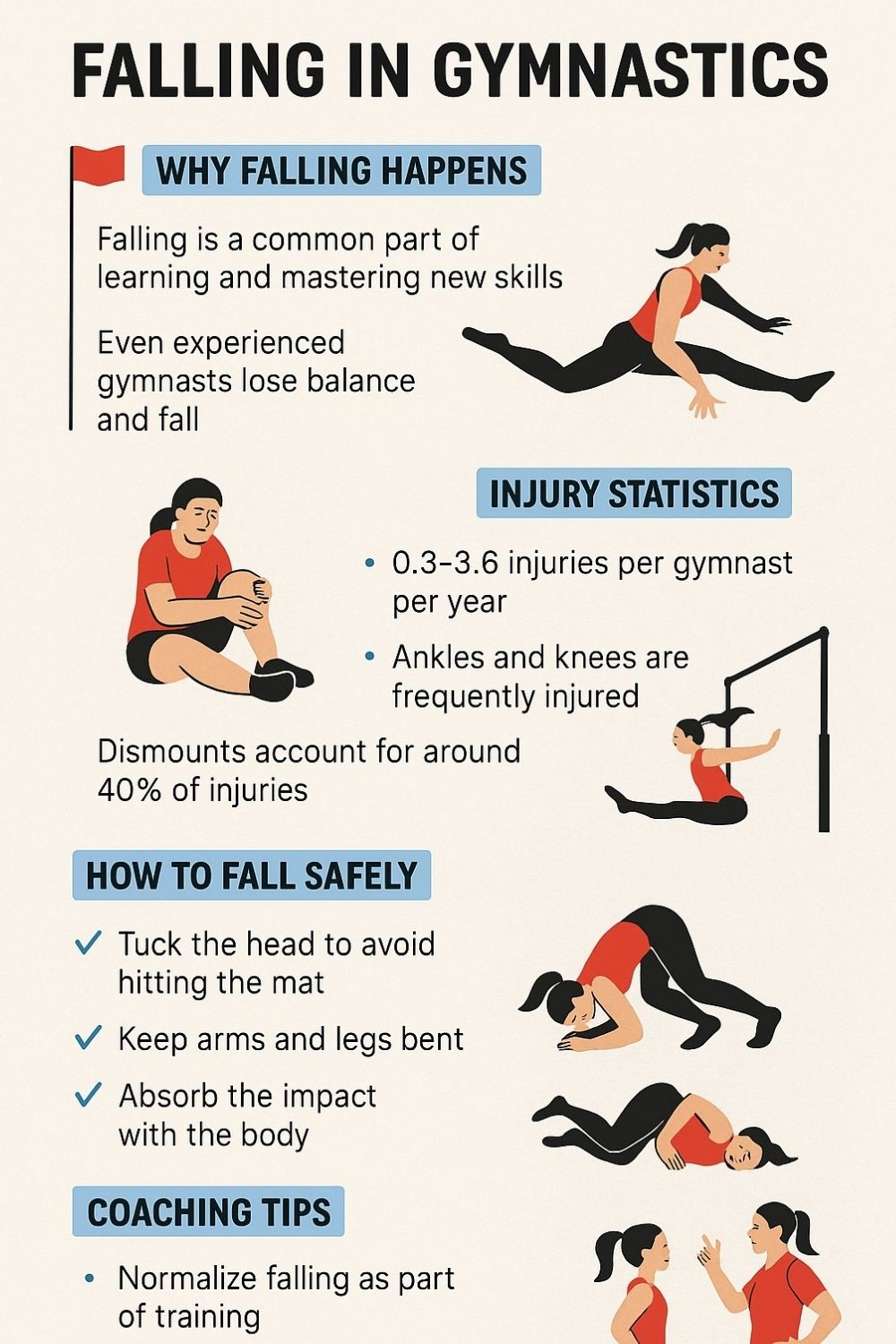 FALLING IN GYMNASTICS

WHY FALLING HAPPENS

Falling is a common part of learning and mastering new skills

Even experienced gymnasts lose balance and fall

INJURY STATISTICS

• 0.3–3.6 injuries per gymnast per year

• Ankles and knees are frequently injured

Dismounts account for around 40% of injuries

HOW TO FALL SAFELY

✓ Tuck the head to avoid hitting the mat

✓ Keep arms and legs bent

✓ Absorb the impact with the body

COACHING TIPS

• Normalize falling as part of training